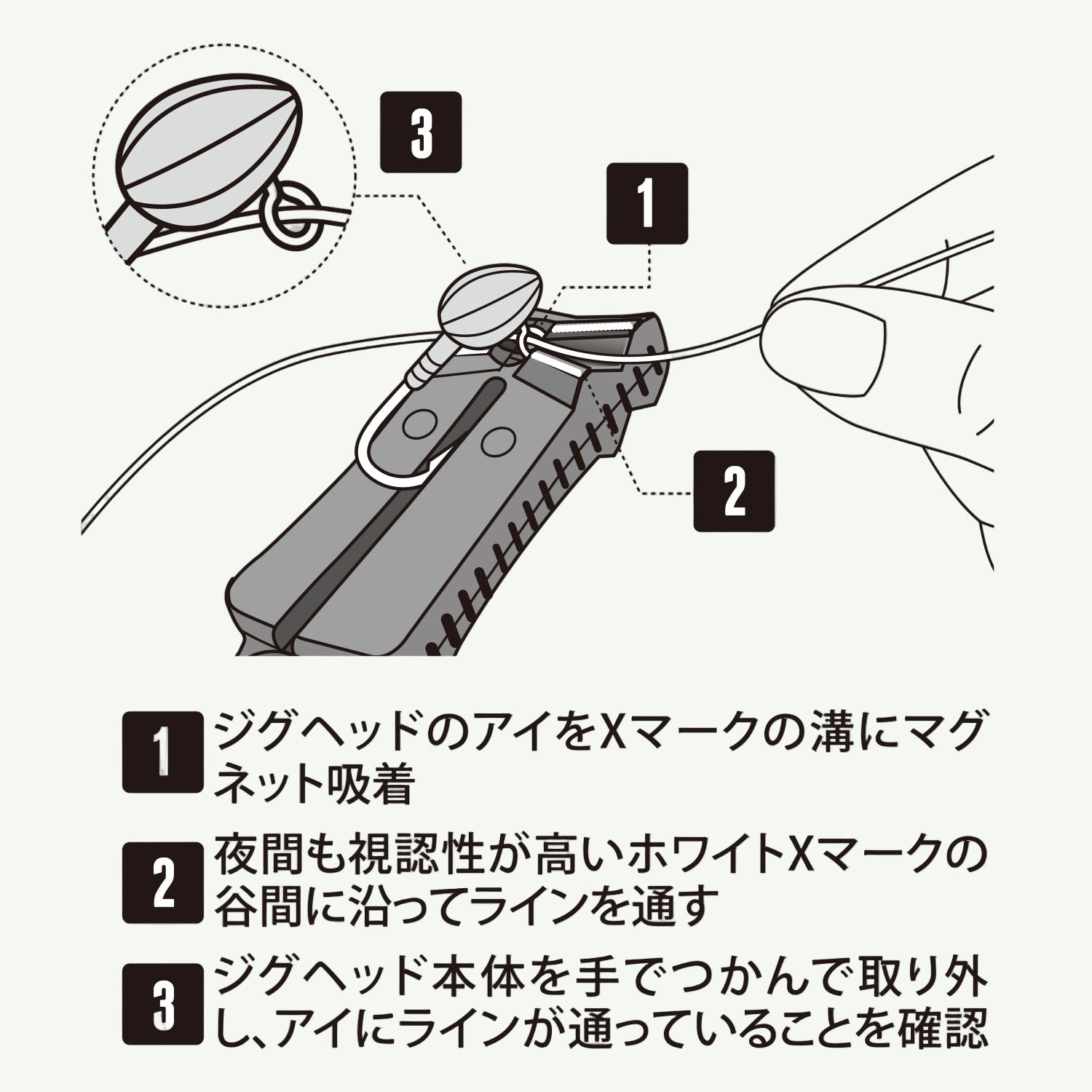 3

1

2

1 ジグヘッドのアイをXマークの溝にマグネット吸着

2 夜間も視認性が高いホワイトXマークの谷間に沿ってラインを通す

3 ジグヘッド本体を手でつかんで取り外し、アイにラインが通っていることを確認